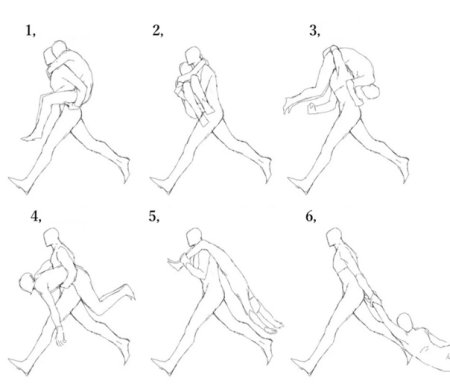 1,

2,

3,

4,

5,

6,