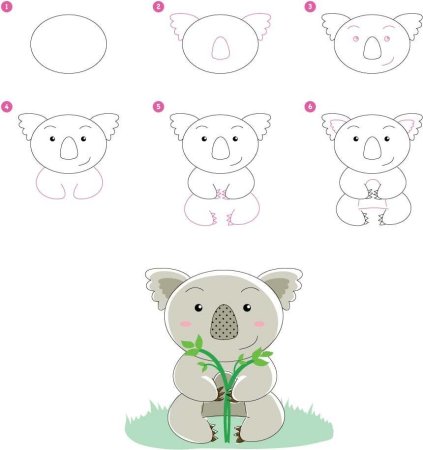 1
2
3
4
5
6