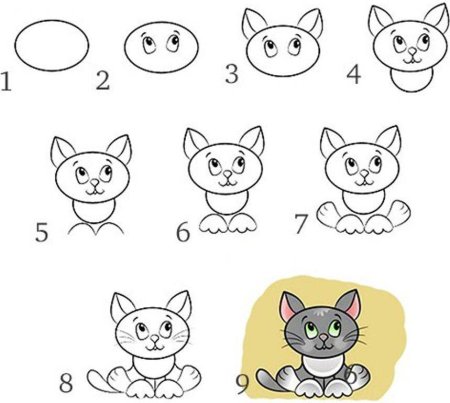 1
2
3
4
5
6
7
8
9