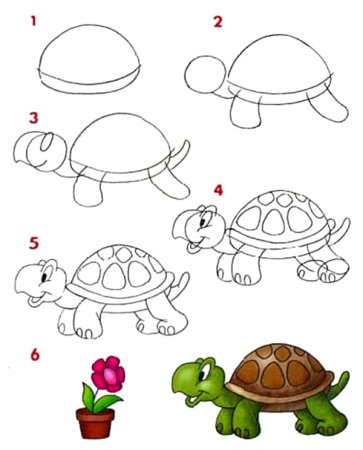 1

2

3

4

5

6