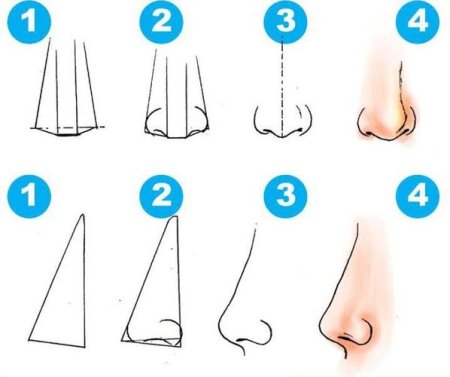 1 2 3 4

1 2 3 4