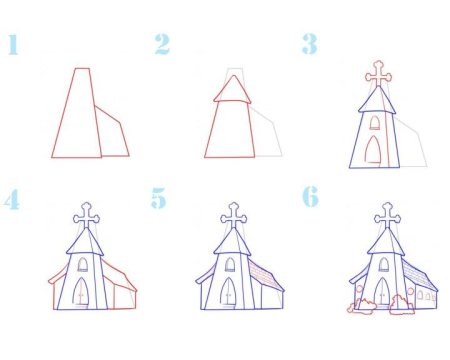 1

2

3

4

5

6