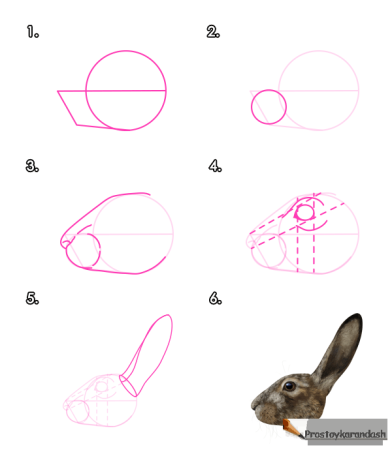 1.

2.

3.

4.

5.

6.

Prostoykarandash