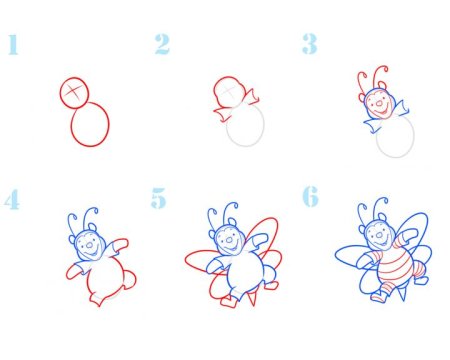 1

2

3

4

5

6