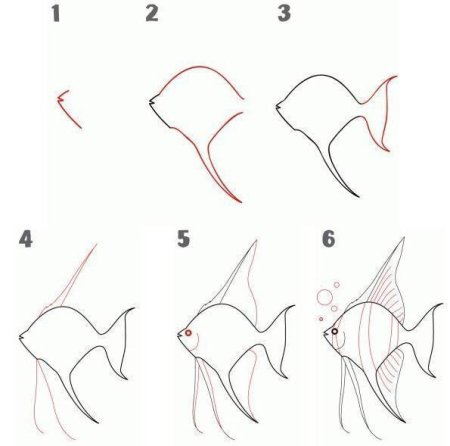 1 2 3

4 5 6