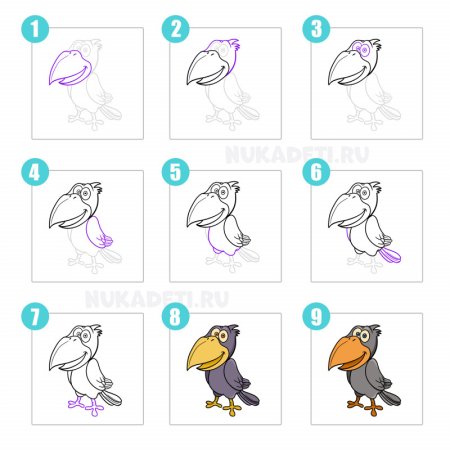 1

2

3

NUKADETI.RU

4

5

6

NUKADETI.RU

7

8

9