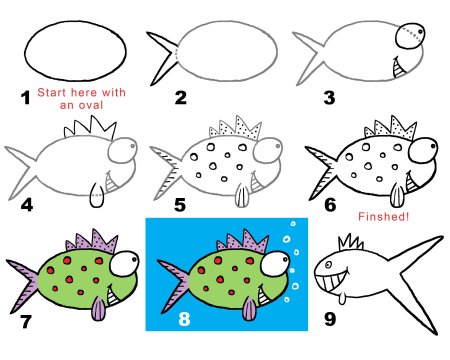 1 Start here with an oval

2

3

4

5

6 Finshed!

7

8

9