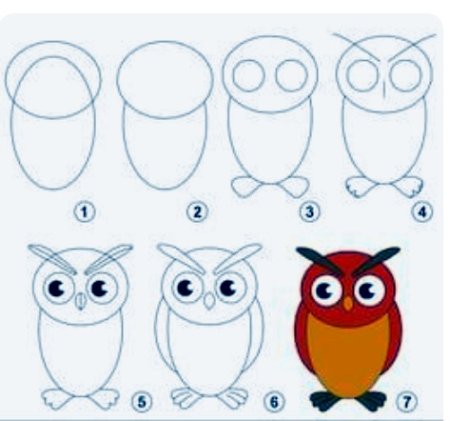 1
2
3
4
5
6
7