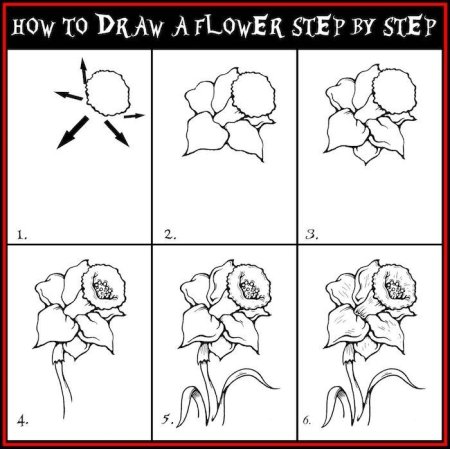 HOW TO DRAW A FLOWER STEP BY STEP

1.

2.

3.

4.

5.

6.