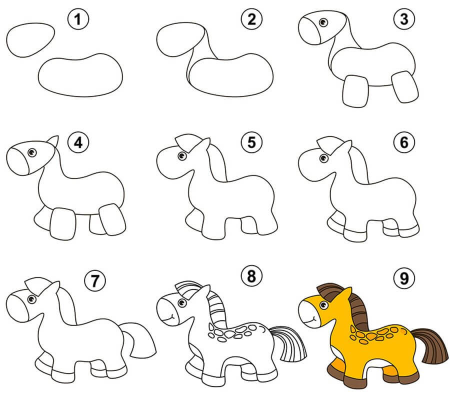 1
2
3
4
5
6
7
8
9