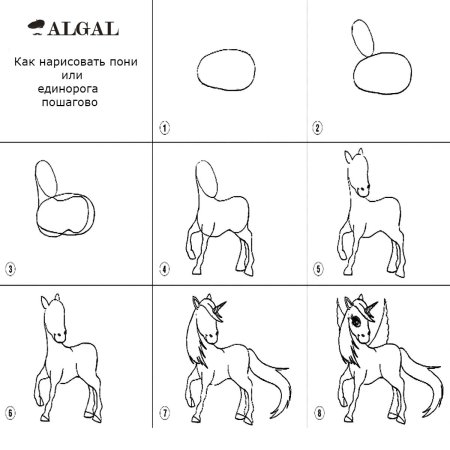 ALGAL

Как нарисовать пони или единорога пошагово

1

2

3

4

5

6

7

8