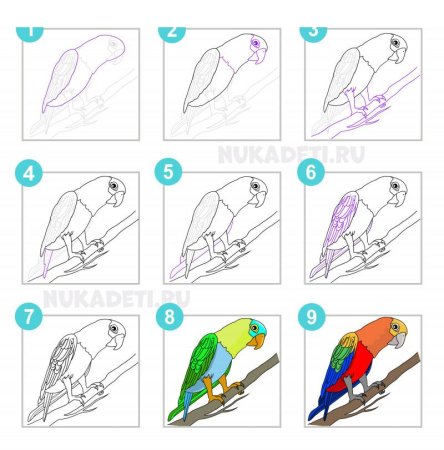 1

2

3

NUKADETI.RU

4

5

6

NUKADETI.RU

7

8

9