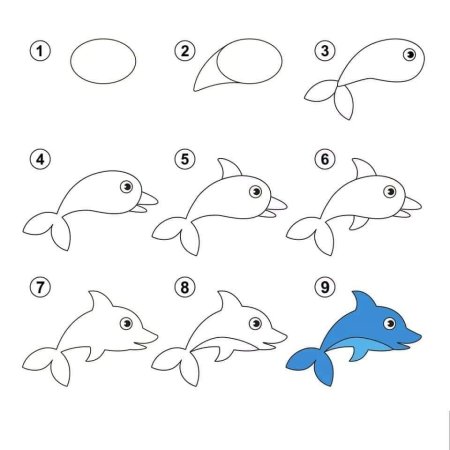 1
2
3
4
5
6
7
8
9