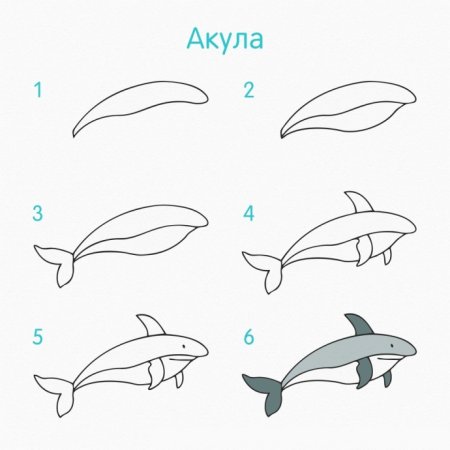 Акула

1

2

3

4

5

6