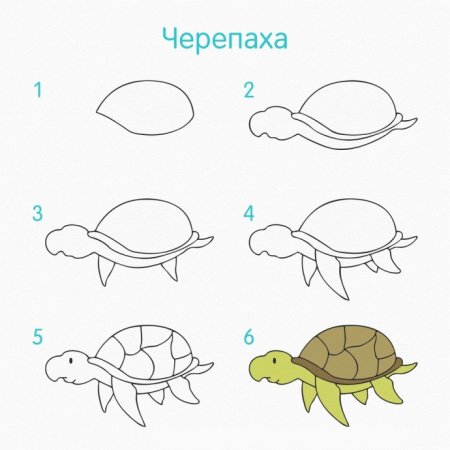 Черепаха

1

2

3

4

5

6