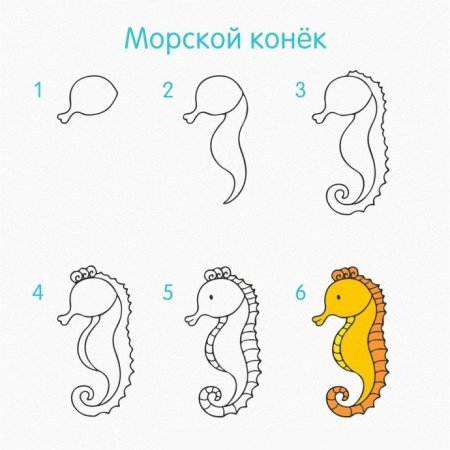 Морской конёк

1

2

3

4

5

6