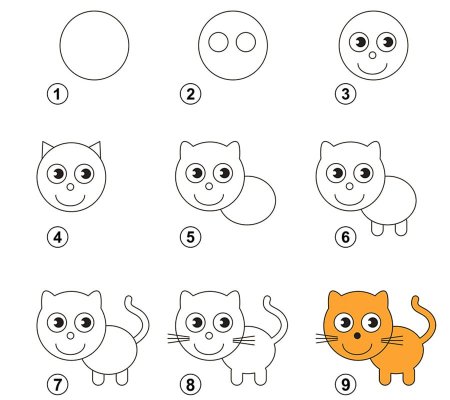 1
2
3
4
5
6
7
8
9