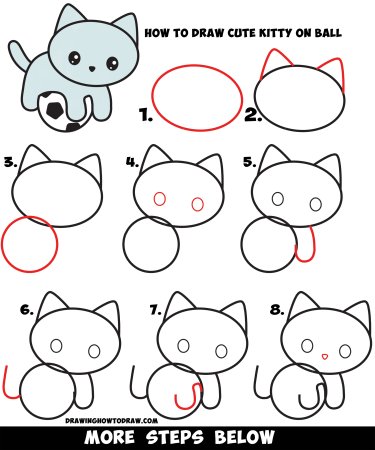 HOW TO DRAW CUTE KITTY ON BALL

1.

2.

3.

4.

5.

6.

7.

8.

DRAWINGHOWTODRAW.COM

MORE STEPS BELOW