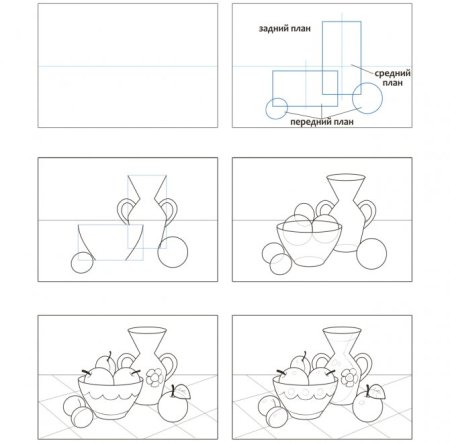 задний план

средний план

передний план