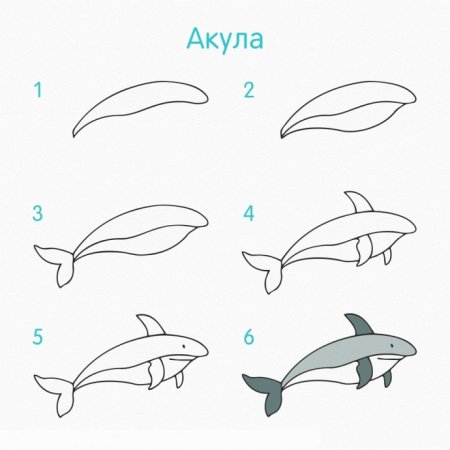 Акула

1

2

3

4

5

6