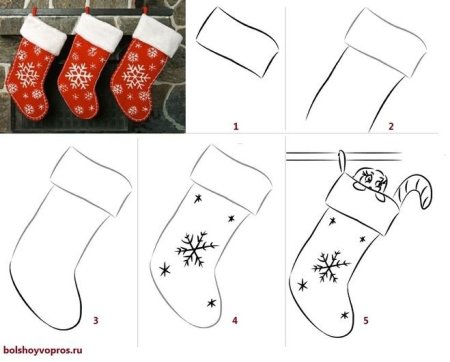 1

2

3

4

5

bolshoyvopros.ru