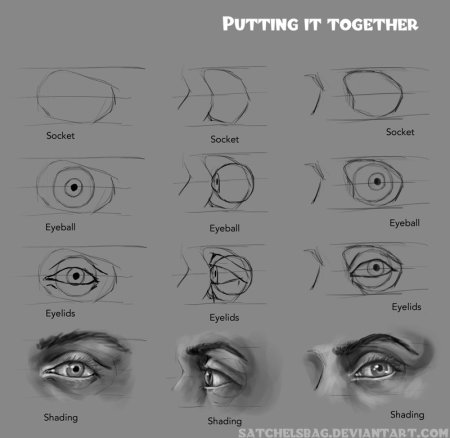 PUTTING IT TOGETHER

Socket

Socket

Socket

Eyeball

Eyeball

Eyeball

Eyelids

Eyelids

Eyelids

Shading

Shading

Shading

SATCHELSBAG.DEVIANTART.COM