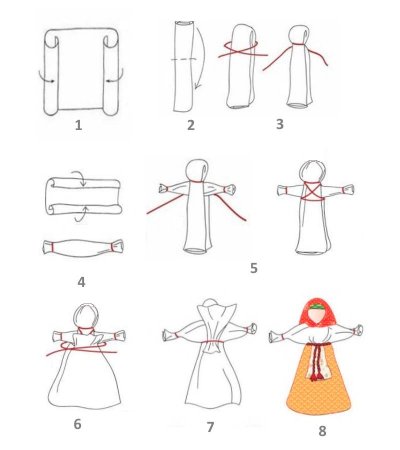 1
2
3
4
5
6
7
8