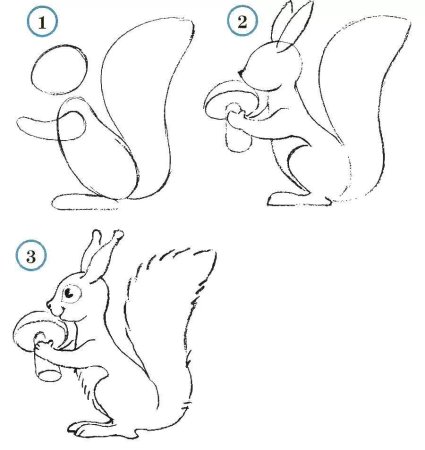 1

2

3