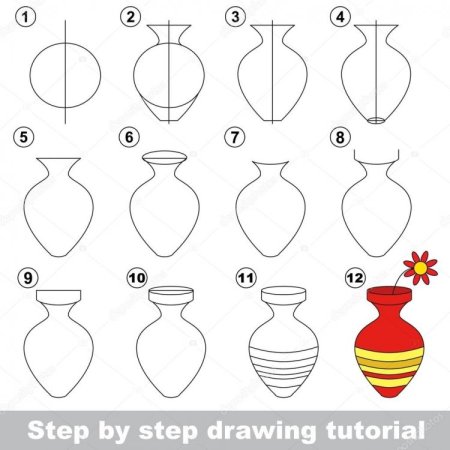 1
2
3
4
5
6
7
8
9
10
11
12

Step by step drawing tutorial