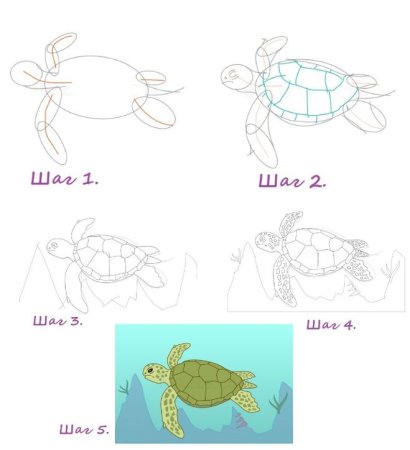 Шаг 1.

Шаг 2.

Шаг 3.

Шаг 4.

Шаг 5.