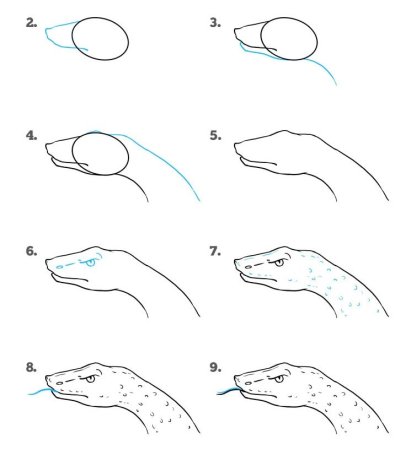 2.

3.

4.

5.

6.

7.

8.

9.