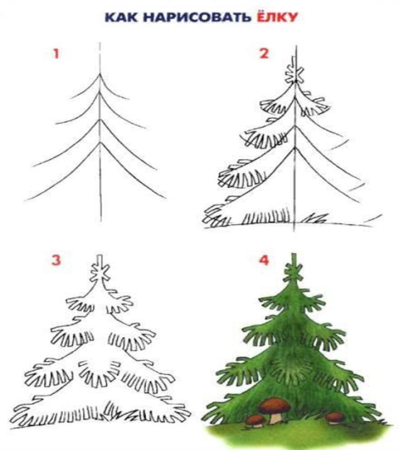 КАК НАРИСОВАТЬ ЁЛКУ

1

2

3

4