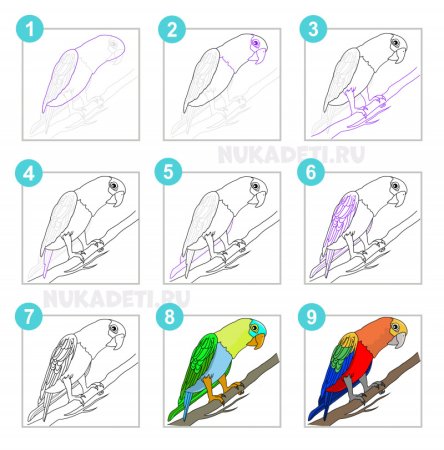 1
2
3
NUKADETI.RU
4
5
6
NUKADETI.RU
7
8
9