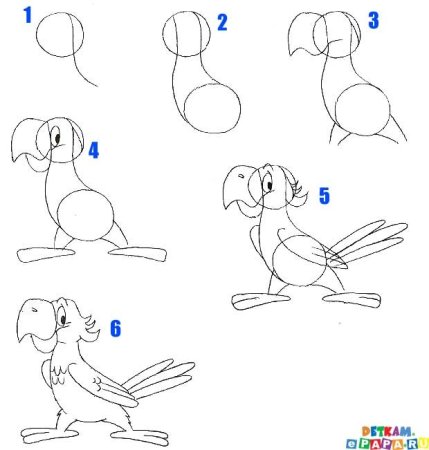 1
2
3
4
5
6
DETKAM.
ePAPA.RU