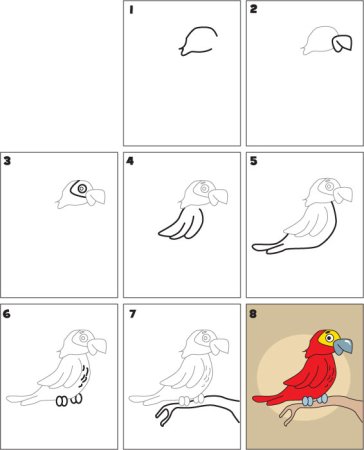 1

2

3

4

5

6

7

8