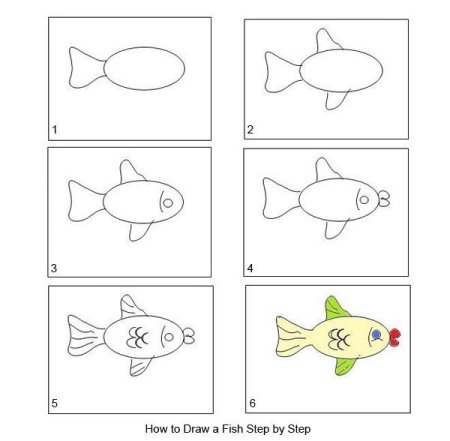 1

2

3

4

5

6

How to Draw a Fish Step by Step