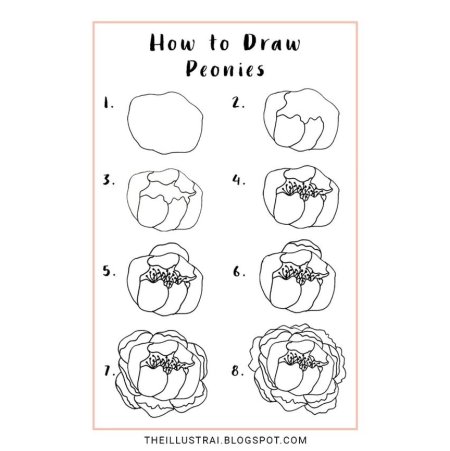 How to Draw Peonies

1.

2.

3.

4.

5.

6.

7.

8.

THEILLUSTRAI.BLOGSPOT.COM