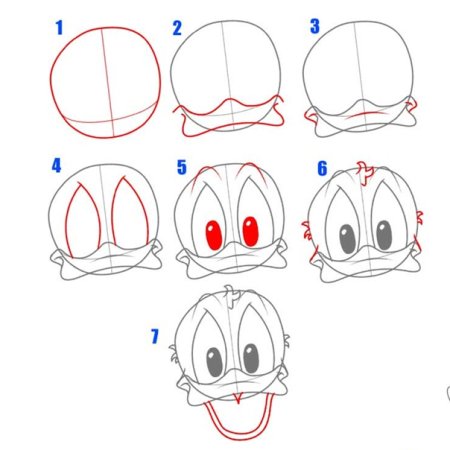 1

2

3

4

5

6

7