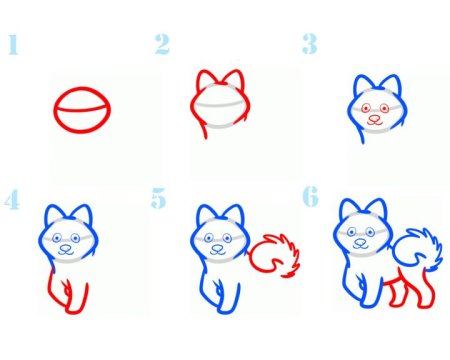 1

2

3

4

5

6