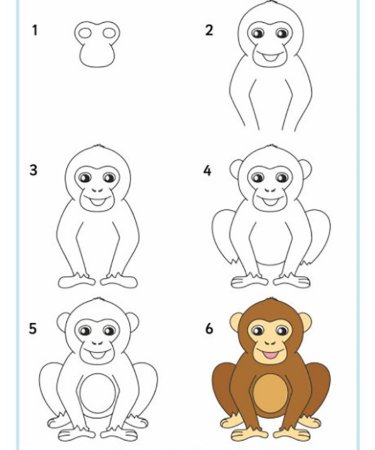 1

2

3

4

5

6