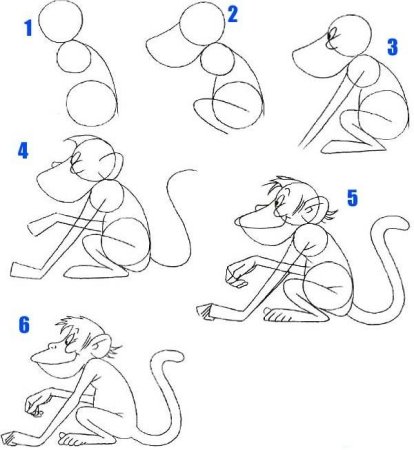 1
2
3
4
5
6