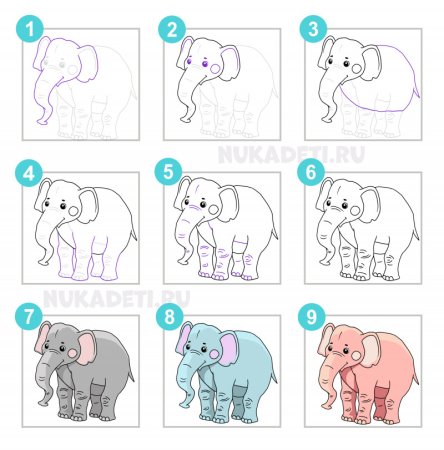 1
2
3
NUKADETI.RU
4
5
6
NUKADETI.RU
7
8
9