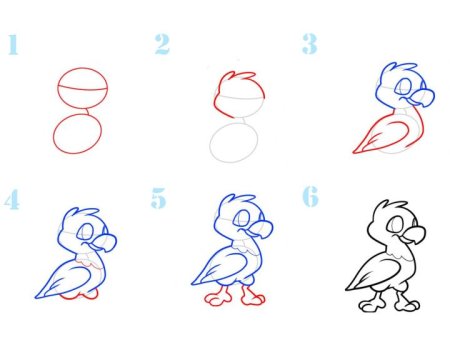 1

2

3

4

5

6