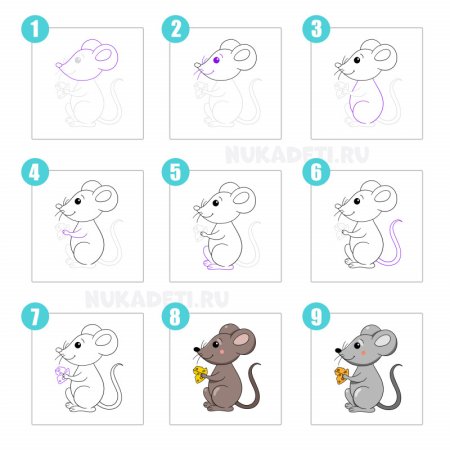 1
2
3
NUKADETI.RU
4
5
6
NUKADETI.RU
7
8
9