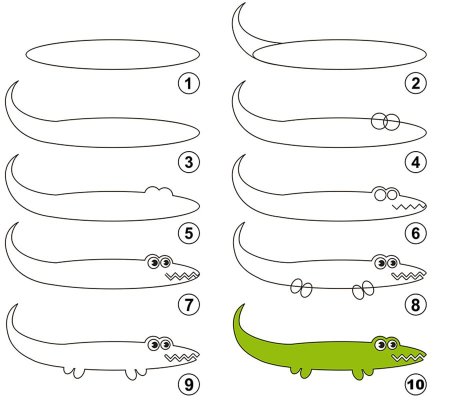 1
2
3
4
5
6
7
8
9
10