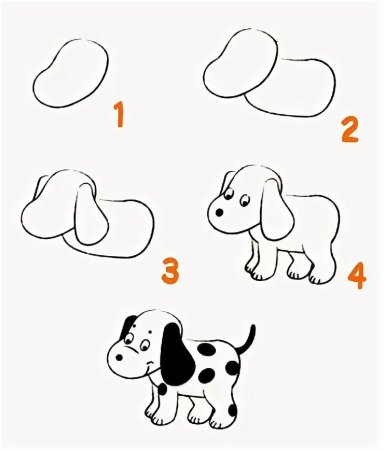 1

2

3

4