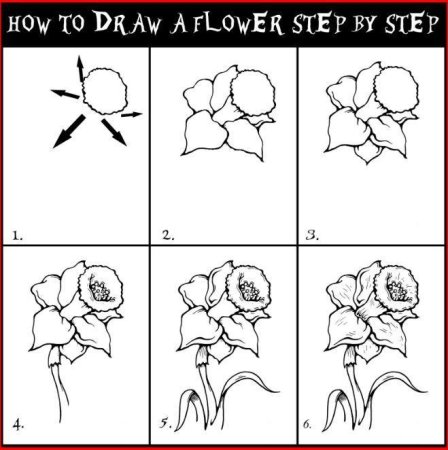 HOW TO DRAW A FLOWER STEP BY STEP

1.

2.

3.

4.

5.

6.