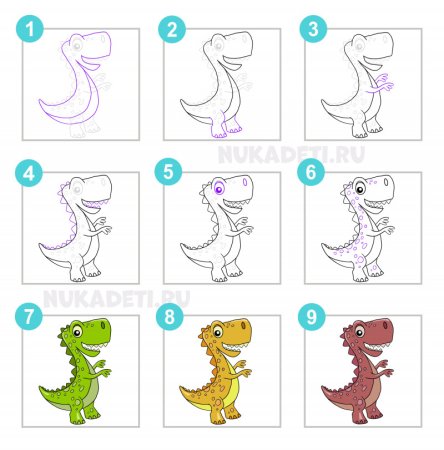 1

2

3

NUKADETI.RU

4

5

6

NUKADETI.RU

7

8

9