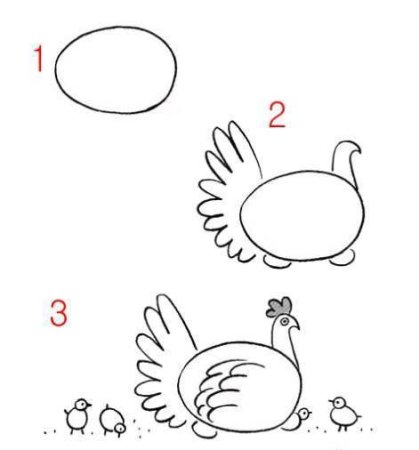 1

2

3