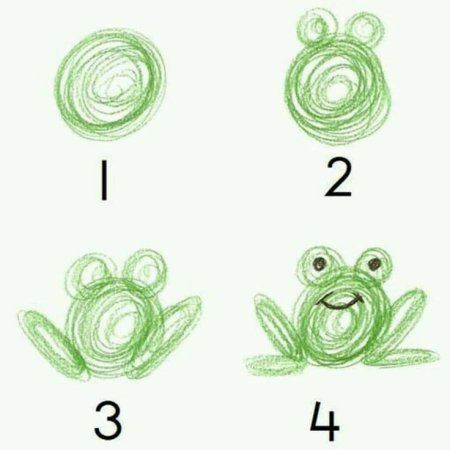 1

2

3

4